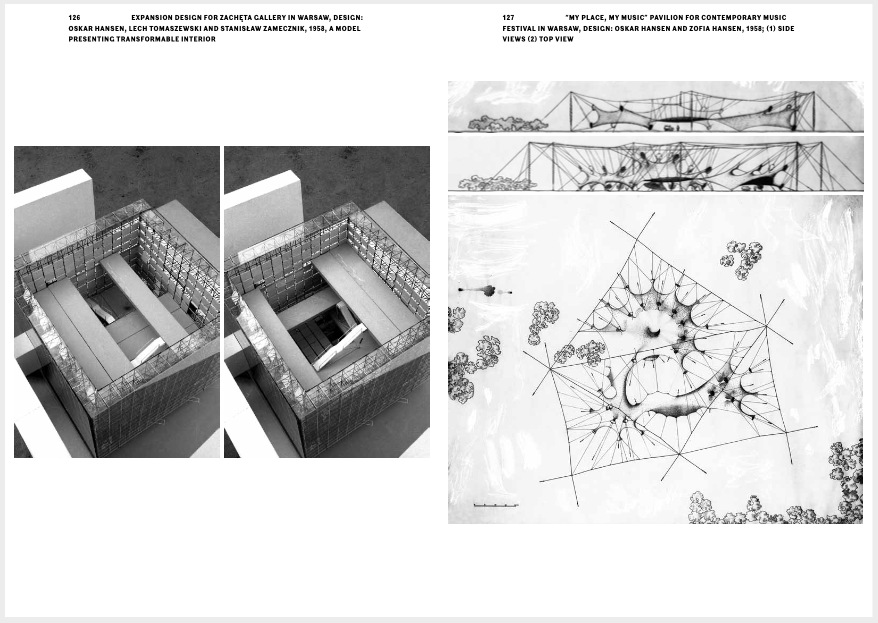 126 EXPANSION DESIGN FOR ZACHĘTA GALLERY IN WARSAW, DESIGN: OSKAR HANSEN, LECH TOMASZEWSKI AND STANISŁAW ZAMECZNIK, 1958, A MODEL PRESENTING TRANSFORMABLE INTERIOR

127 "MY PLACE, MY MUSIC" PAVILION FOR CONTEMPORARY MUSIC FESTIVAL IN WARSAW, DESIGN: OSKAR HANSEN AND ZOFIA HANSEN, 1958; (1) SIDE VIEWS (2) TOP VIEW